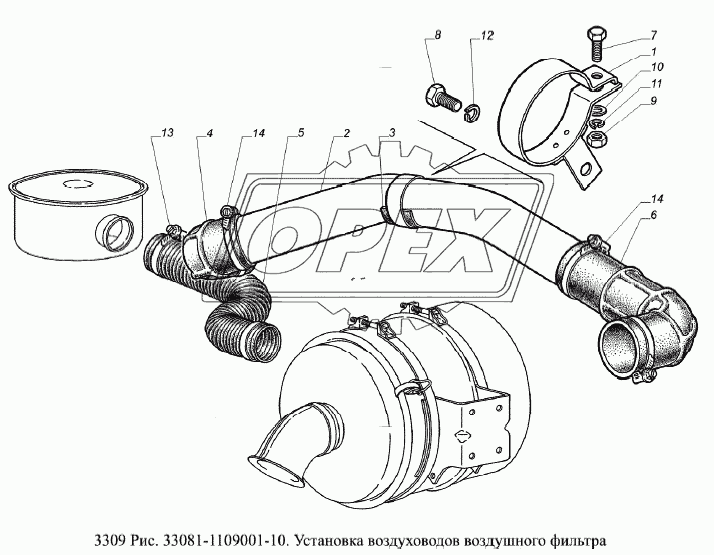 8
12
7
1
10
11
9
13
4
14
5
2
3
14
6
OPEX

3309 Рис. 33081-1109001-10. Установка воздуховодов воздушного фильтра